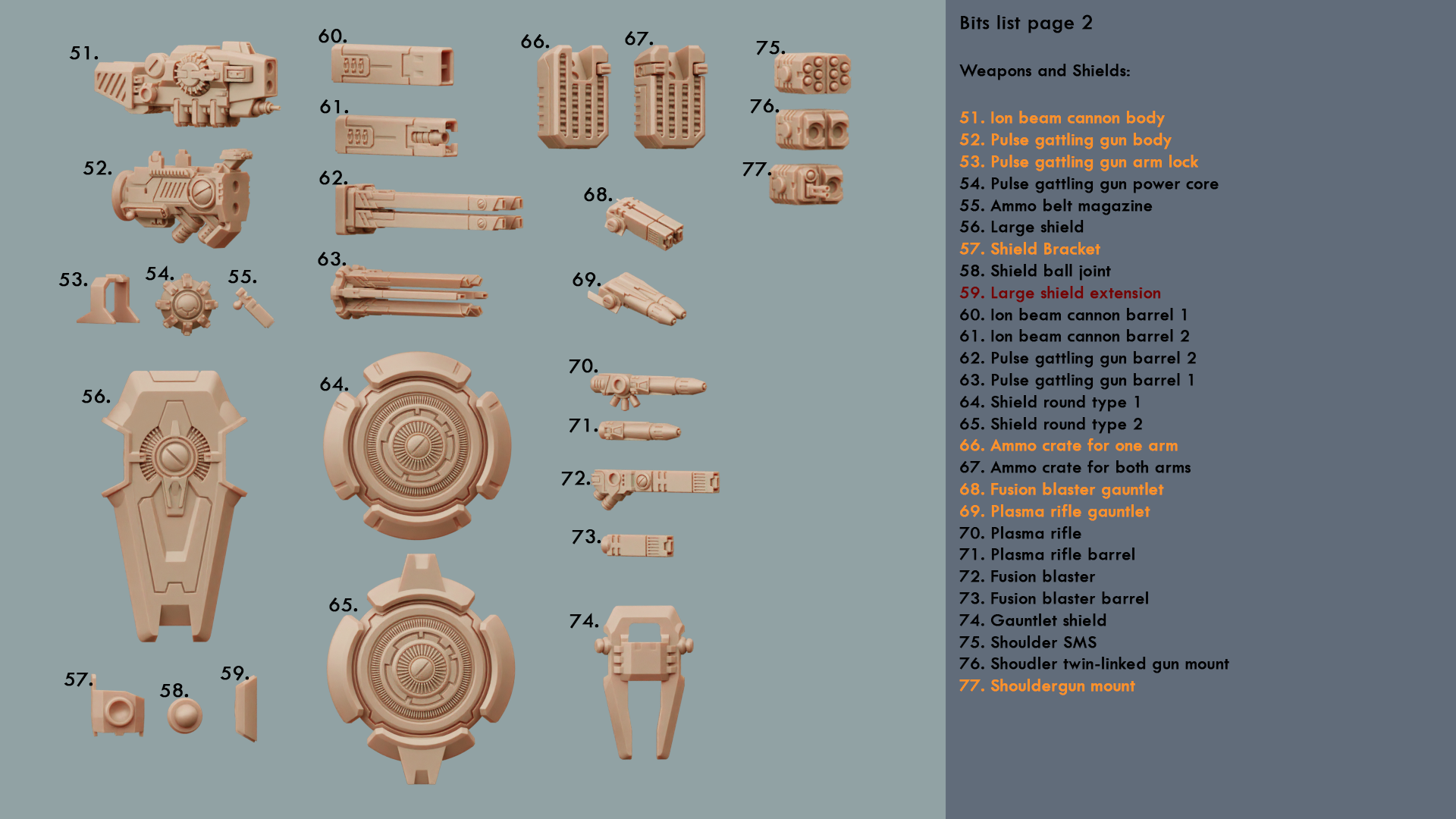 51.
52.
53.
54.
55.
56.
57.
58.
59.
60.
61.
62.
63.
64.
65.
66.
67.
68.
69.
70.
71.
72.
73.
74.
75.
76.
77.

Bits list page 2

Weapons and Shields:

51. Ion beam cannon body
52. Pulse gattling gun body
53. Pulse gattling gun arm lock
54. Pulse gattling gun power core
55. Ammo belt magazine
56. Large shield
57. Shield Bracket
58. Shield ball joint
59. Large shield extension
60. Ion beam cannon barrel 1
61. Ion beam cannon barrel 2
62. Pulse gattling gun barrel 2
63. Pulse gattling gun barrel 1
64. Shield round type 1
65. Shield round type 2
66. Ammo crate for one arm
67. Ammo crate for both arms
68. Fusion blaster gauntlet
69. Plasma rifle gauntlet
70. Plasma rifle
71. Plasma rifle barrel
72. Fusion blaster
73. Fusion blaster barrel
74. Gauntlet shield
75. Shoulder SMS
76. Shoudler twin-linked gun mount
77. Shouldergun mount